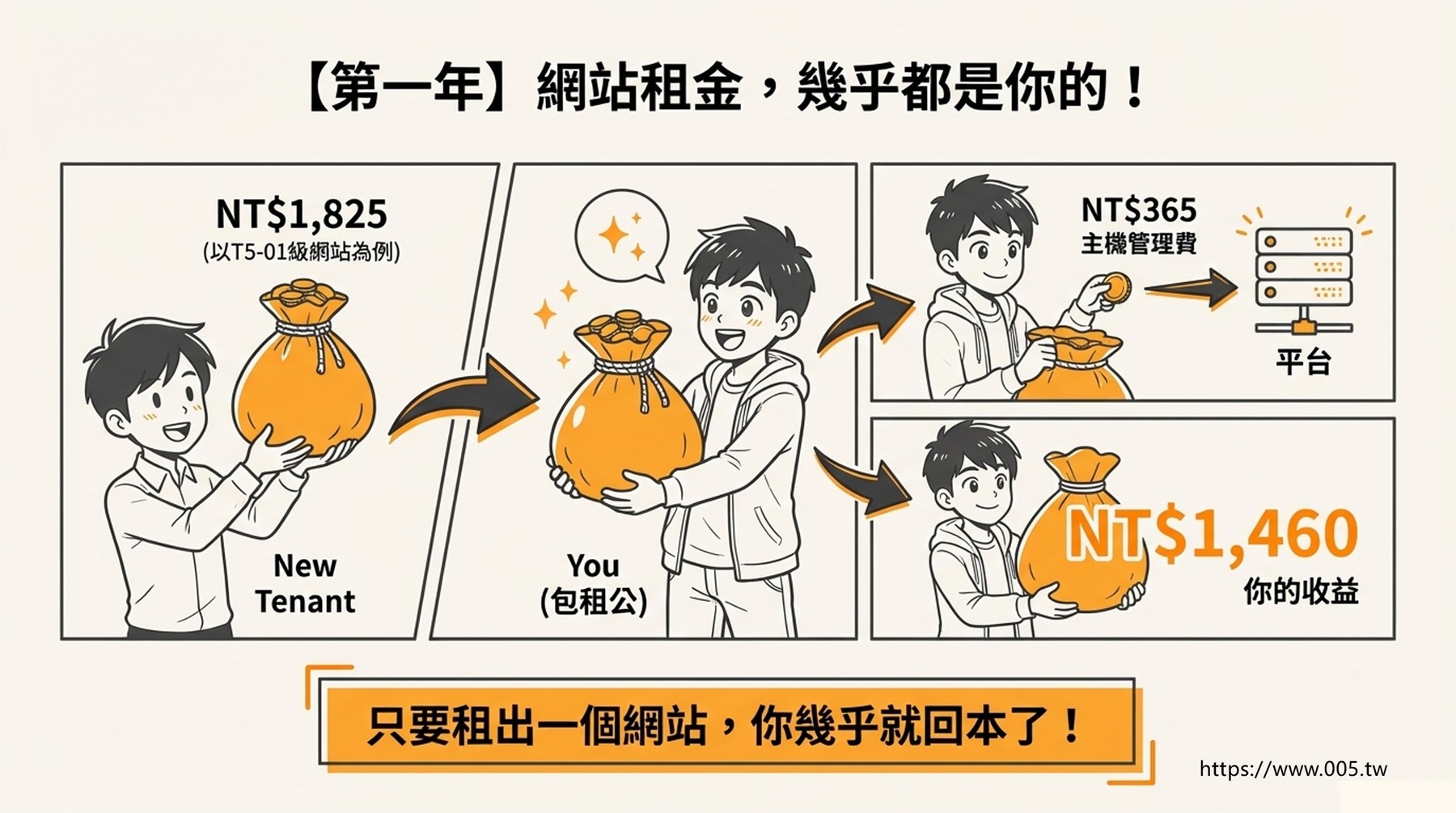 【第一年】網站租金，幾乎都是你的！

NT$1,825
(以T5-01級網站為例)

New Tenant

You
(包租公)

NT$365
主機管理費

平台

NT$1,460
你的收益

只要租出一個網站，你幾乎就回本了！

https://www.005.tw