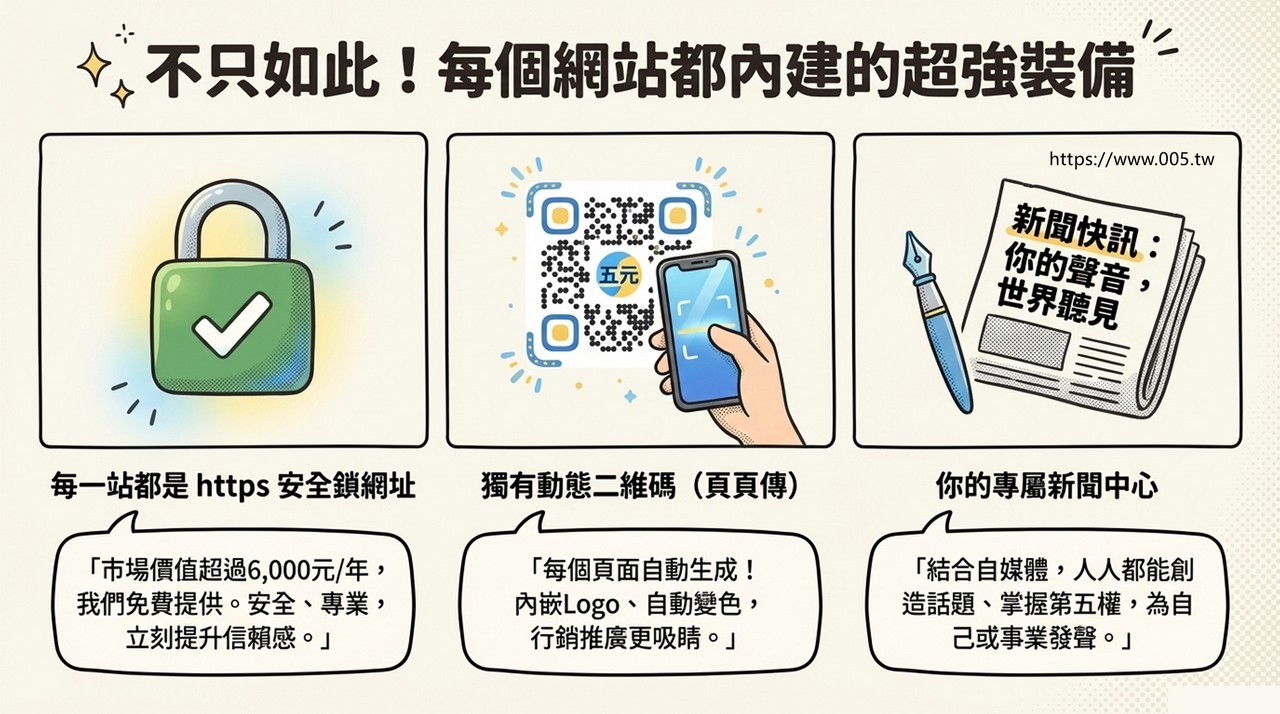 不只如此！每個網站都內建的超強裝備

五元

https://www.005.tw

新聞快訊：你的聲音，世界聽見

每一站都是 https 安全鎖網址

「市場價值超過6,000元/年，我們免費提供。安全、專業，立刻提升信賴感。」

獨有動態二維碼（頁頁傳）

「每個頁面自動生成！內嵌Logo、自動變色，行銷推廣更吸睛。」

你的專屬新聞中心

「結合自媒體，人人都能創造話題、掌握第五權，為自己或事業發聲。」