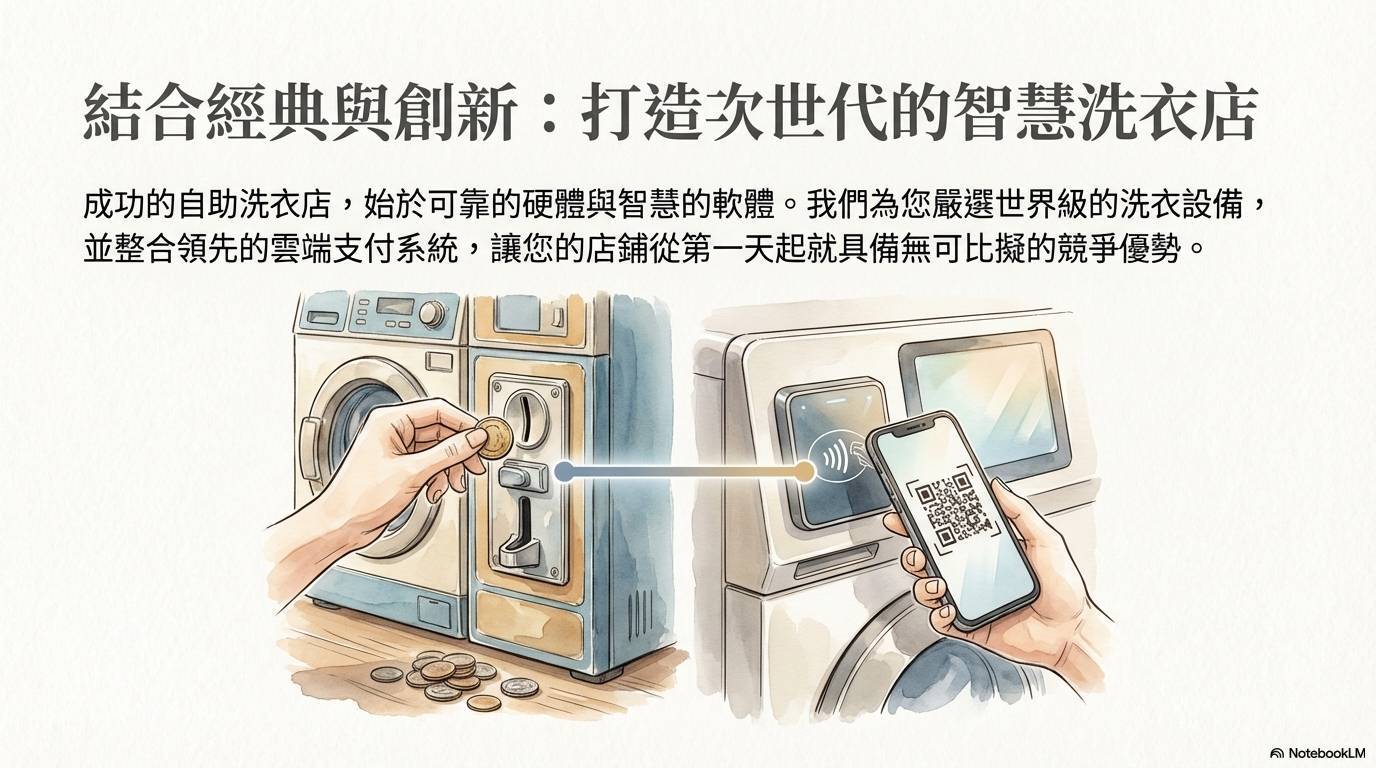 結合經典與創新：打造次世代的智慧洗衣店

成功的自助洗衣店，始於可靠的硬體與智慧的軟體。我們為您嚴選世界級的洗衣設備，並整合領先的雲端支付系統，讓您的店鋪從第一天起就具備無可比擬的競爭優勢。

NotebookLM